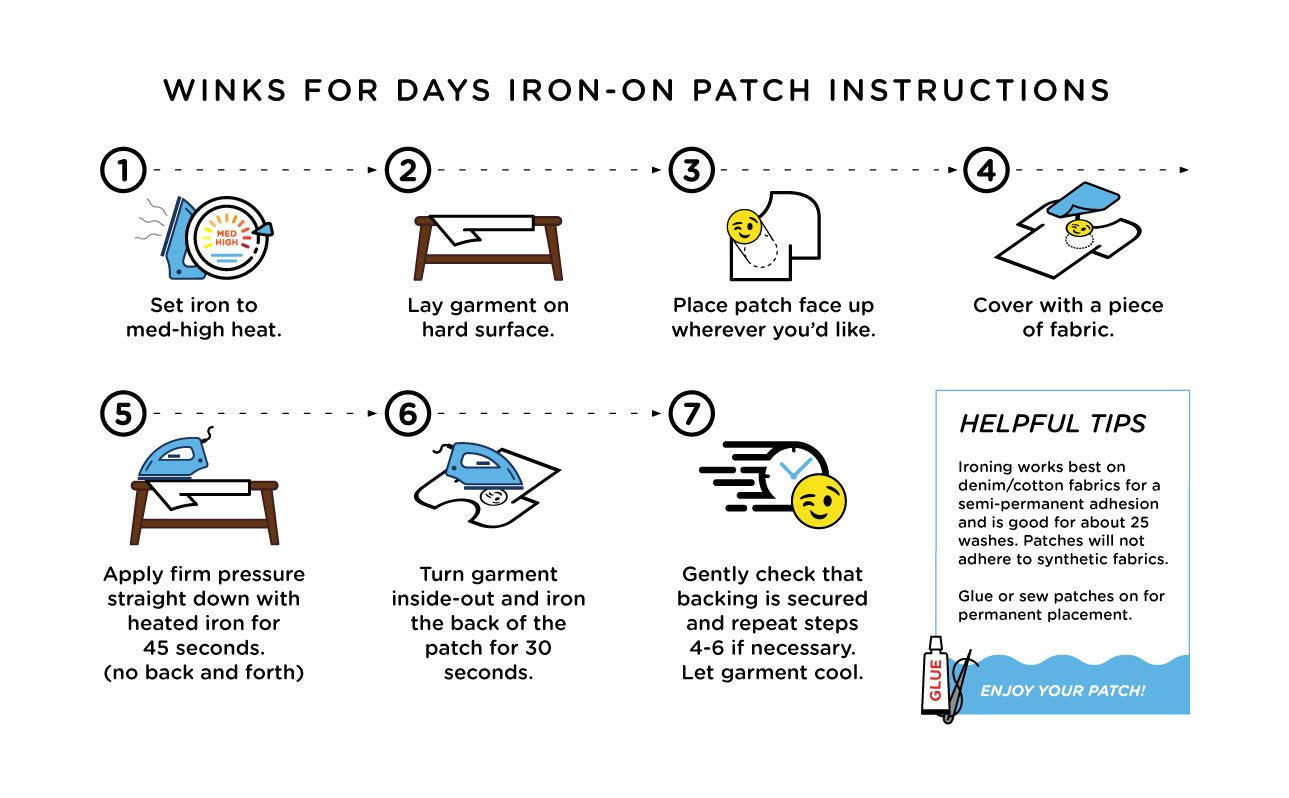 WINKS FOR DAYS IRON-ON PATCH INSTRUCTIONS

1

MED HIGH

Set iron to med-high heat.

2

Lay garment on hard surface.

3

Place patch face up wherever you'd like.

4

Cover with a piece of fabric.

5

Apply firm pressure straight down with heated iron for 45 seconds. (no back and forth)

6

Turn garment inside-out and iron the back of the patch for 30 seconds.

7

Gently check that backing is secured and repeat steps 4-6 if necessary. Let garment cool.

HELPFUL TIPS

Ironing works best on denim/cotton fabrics for a semi-permanent adhesion and is good for about 25 washes. Patches will not adhere to synthetic fabrics.

Glue or sew patches on for permanent placement.

GLUE

ENJOY YOUR PATCH!