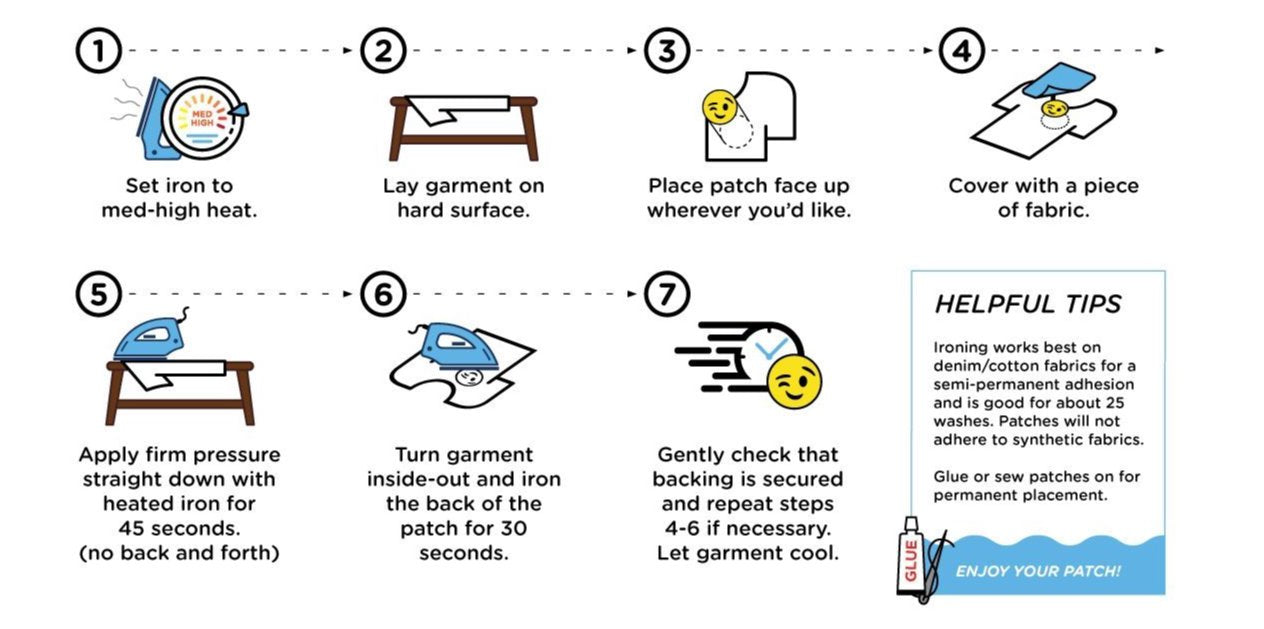 1

MED HIGH

Set iron to med-high heat.

2

Lay garment on hard surface.

3

Place patch face up wherever you'd like.

4

Cover with a piece of fabric.

5

Apply firm pressure straight down with heated iron for 45 seconds. (no back and forth)

6

Turn garment inside-out and iron the back of the patch for 30 seconds.

7

Gently check that backing is secured and repeat steps 4-6 if necessary. Let garment cool.

HELPFUL TIPS

Ironing works best on denim/cotton fabrics for a semi-permanent adhesion and is good for about 25 washes. Patches will not adhere to synthetic fabrics.

Glue or sew patches on for permanent placement.

GLUE

ENJOY YOUR PATCH!